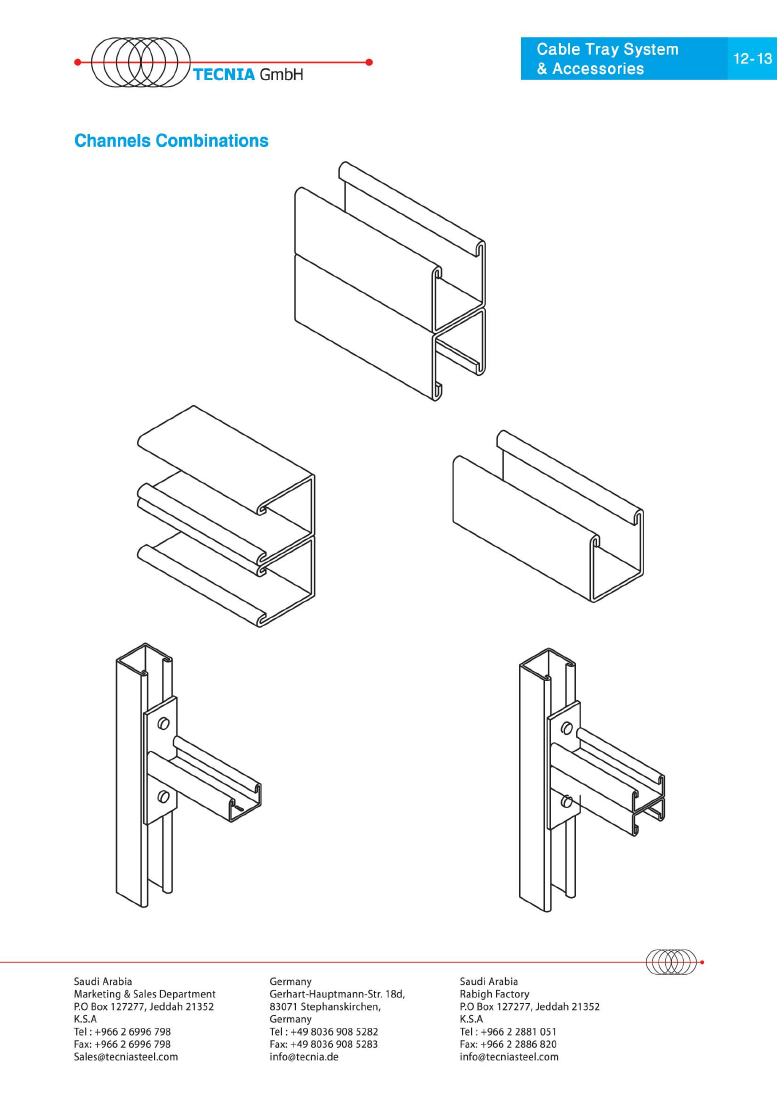 TECNIA GmbH

Cable Tray System & Accessories

12-13

Channels Combinations

Saudi Arabia
Marketing & Sales Department
P.O Box 127277, Jeddah 21352
K.S.A
Tel : +966 2 6996 798
Fax: +966 2 6996 798
Sales@tecniasteel.com

Germany
Gerhart-Hauptmann-Str. 18d,
83071 Stephanskirchen,
Germany
Tel : +49 8036 908 5282
Fax: +49 8036 908 5283
info@tecnia.de

Saudi Arabia
Rabigh Factory
P.O Box 127277, Jeddah 21352
K.S.A
Tel : +966 2 2881 051
Fax: +966 2 2886 820
info@tecniasteel.com